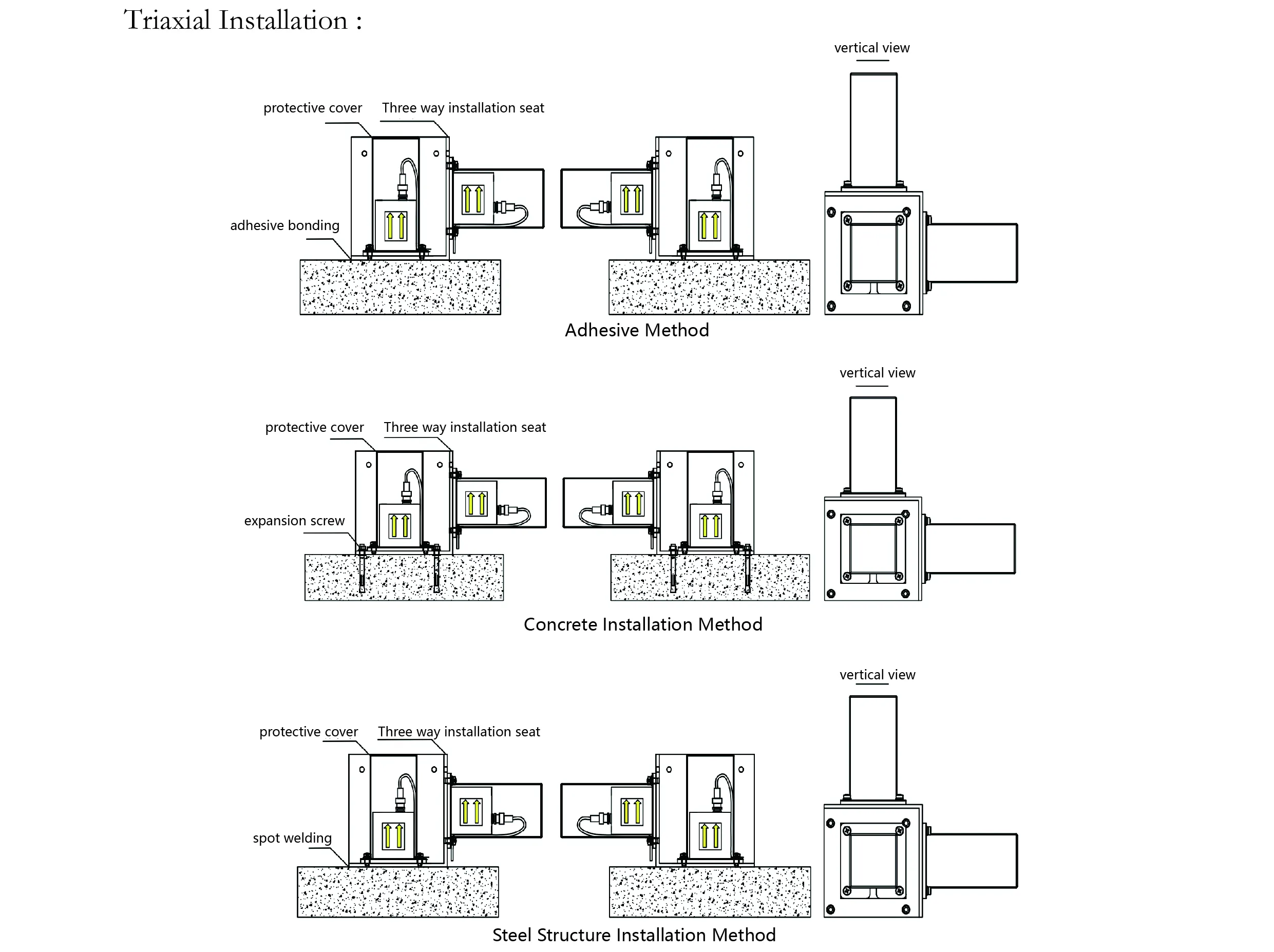 Triaxial Installation :

vertical view

protective cover

Three way installation seat

adhesive bonding

Adhesive Method

vertical view

protective cover

Three way installation seat

expansion screw

Concrete Installation Method

vertical view

protective cover

Three way installation seat

spot welding

Steel Structure Installation Method